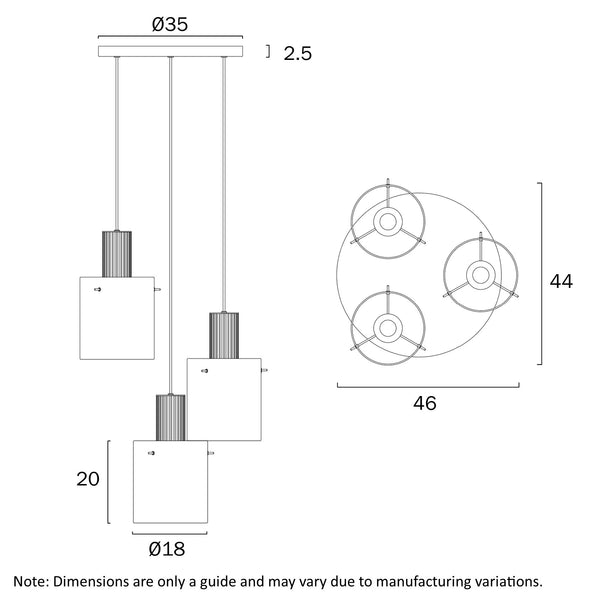 Ø35

2.5

44

46

20

Ø18

Note: Dimensions are only a guide and may vary due to manufacturing variations.